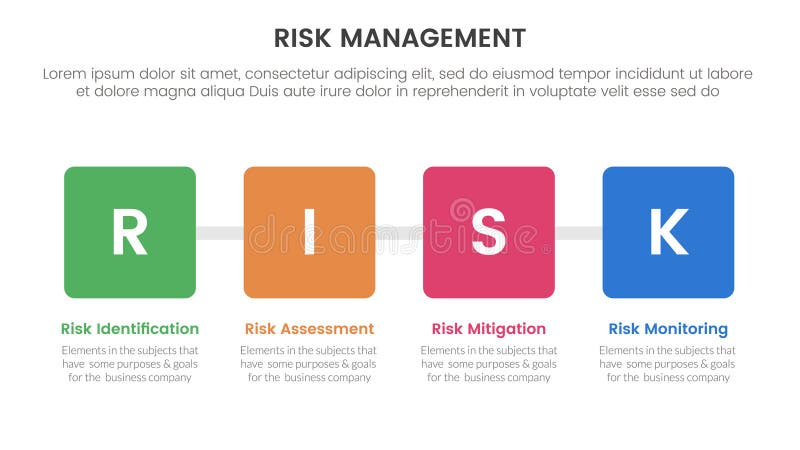 RISK MANAGEMENT

Lorem ipsum dolor sit amet, consectetur adipiscing elit, sed do eiusmod tempor incididunt ut labore et dolore magna aliqua Duis aute irure dolor in reprehenderit in voluptate velit esse sed do

R

I

S

K

dreamstime

Risk Identification

Elements in the subjects that have some purposes & goals for the business company

Risk Assessment

Elements in the subjects that have some purposes & goals for the business company

Risk Mitigation

Elements in the subjects that have some purposes & goals for the business company

Risk Monitoring

Elements in the subjects that have some purposes & goals for the business company