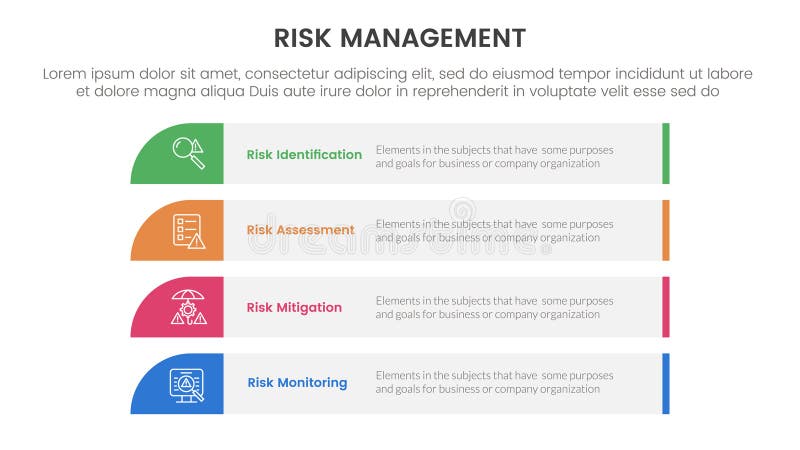 RISK MANAGEMENT

Lorem ipsum dolor sit amet, consectetur adipiscing elit, sed do eiusmod tempor incididunt ut labore et dolore magna aliqua Duis aute irure dolor in reprehenderit in voluptate velit esse sed do

Risk Identification
Elements in the subjects that have some purposes and goals for business or company organization

Risk Assessment
Elements in the subjects that have some purposes and goals for business or company organization

Risk Mitigation
Elements in the subjects that have some purposes and goals for business or company organization

Risk Monitoring
Elements in the subjects that have some purposes and goals for business or company organization

dreamstime