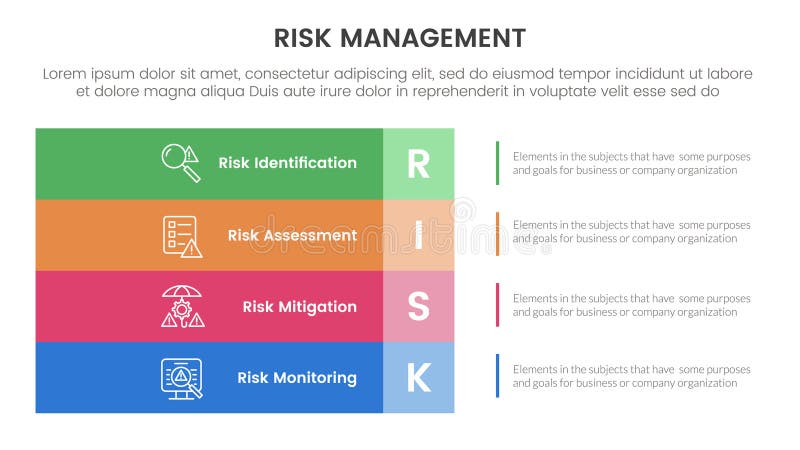 RISK MANAGEMENT

Lorem ipsum dolor sit amet, consectetur adipiscing elit, sed do eiusmod tempor incididunt ut labore et dolore magna aliqua Duis aute irure dolor in reprehenderit in voluptate velit esse sed do

Risk Identification

R

Elements in the subjects that have some purposes and goals for business or company organization

Risk Assessment

I

Elements in the subjects that have some purposes and goals for business or company organization

Risk Mitigation

S

Elements in the subjects that have some purposes and goals for business or company organization

Risk Monitoring

K

Elements in the subjects that have some purposes and goals for business or company organization

dreamstime