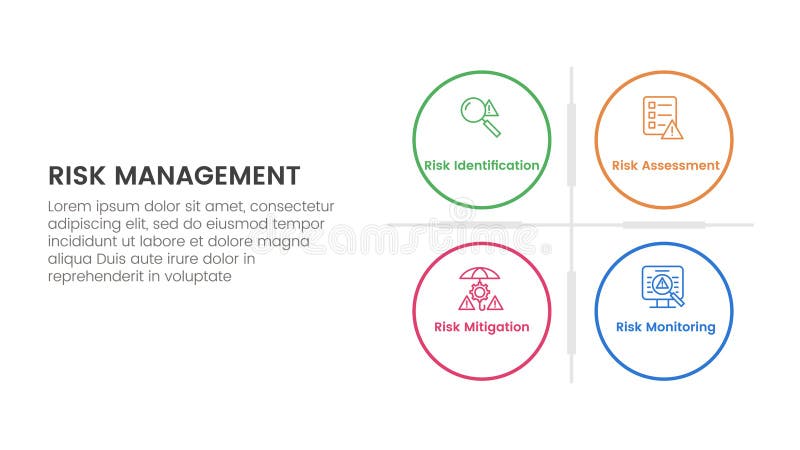 RISK MANAGEMENT

Lorem ipsum dolor sit amet, consectetur adipiscing elit, sed do eiusmod tempor incididunt ut labore et dolore magna aliqua Duis aute irure dolor in reprehenderit in voluptate

Risk Identification

Risk Assessment

Risk Mitigation

Risk Monitoring

dreamstime