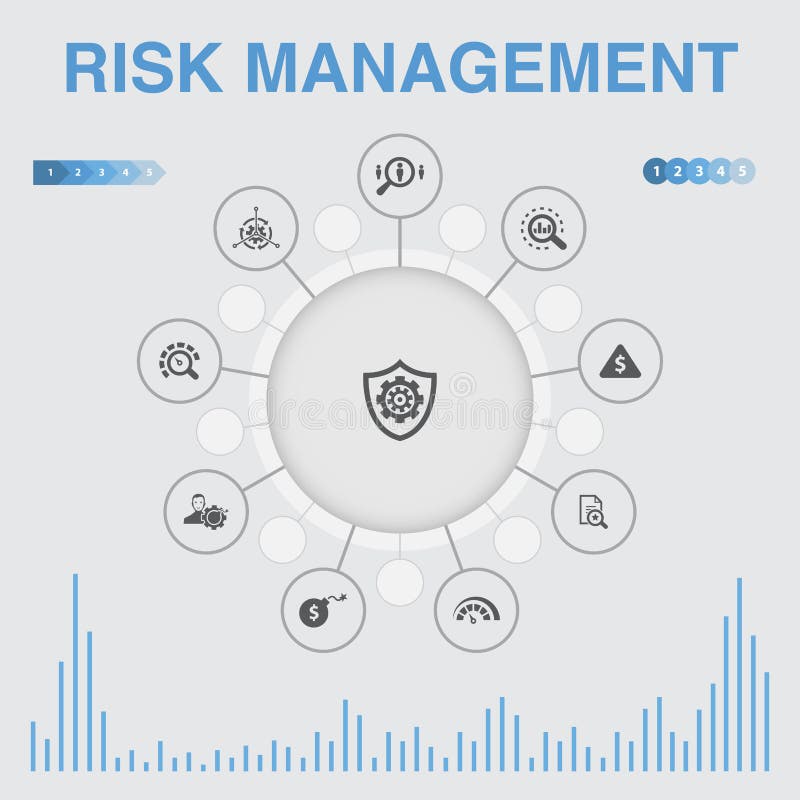 RISK MANAGEMENT

1 2 3 4 5

1 2 3 4 5

dreamstime