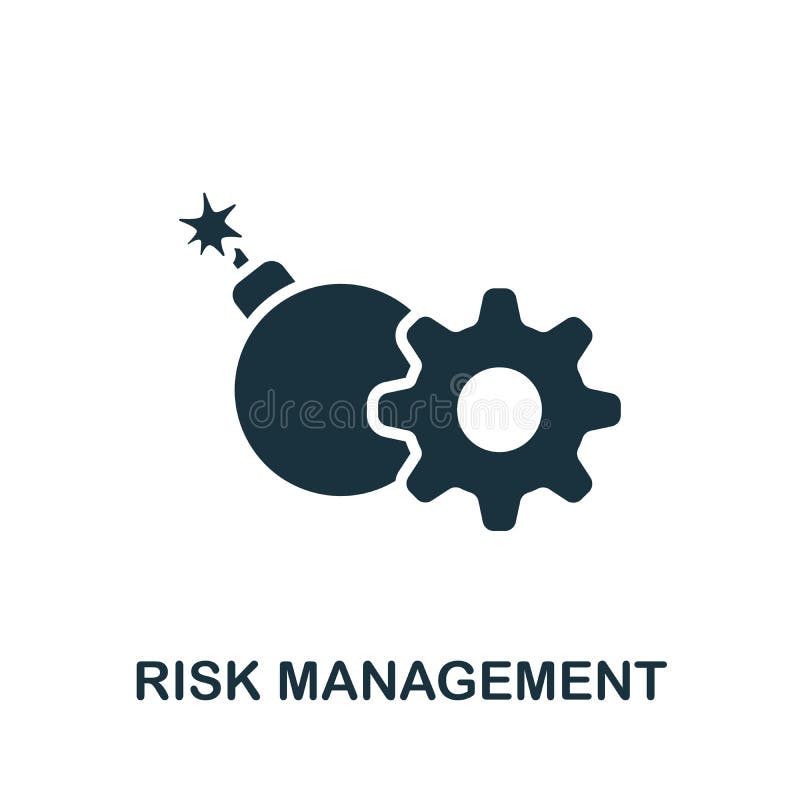 dreamstime

RISK MANAGEMENT