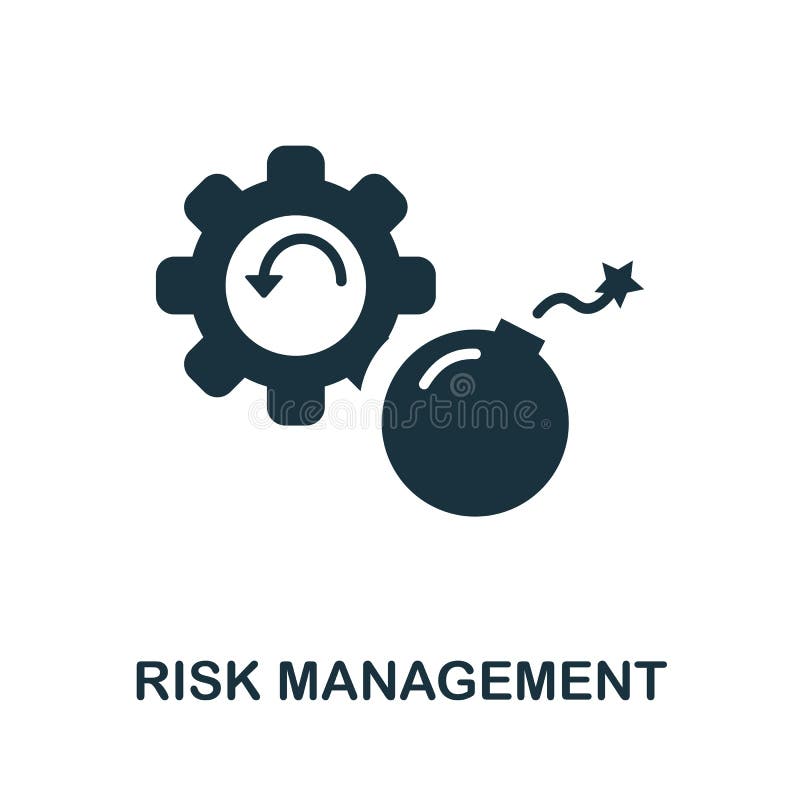 dreamstime

RISK MANAGEMENT