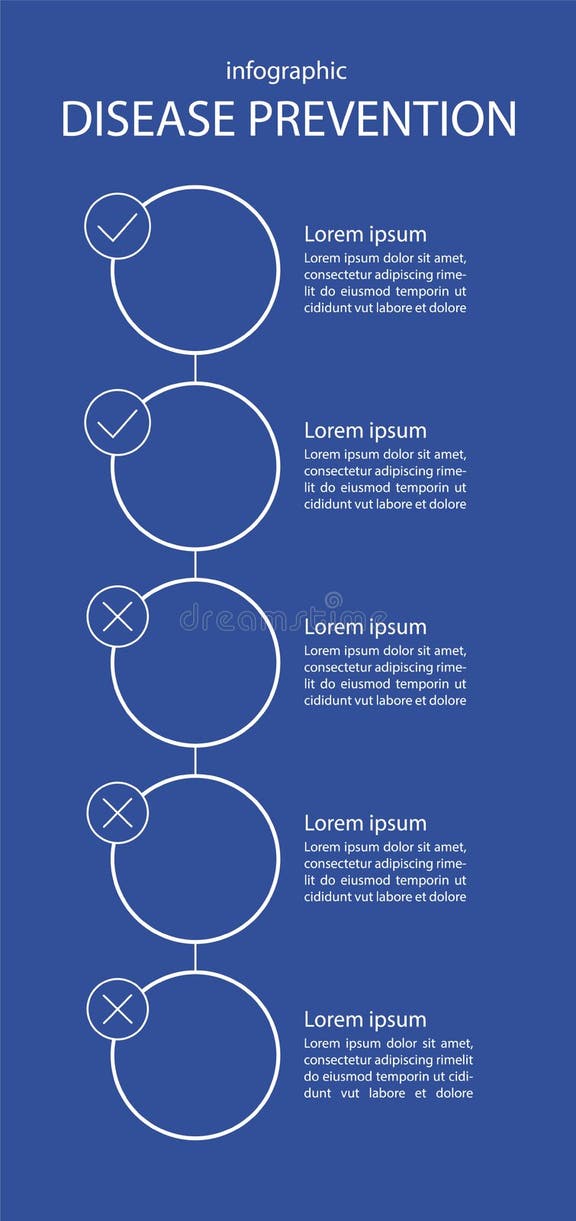 infographic
DISEASE PREVENTION

Lorem ipsum
Lorem ipsum dolor sit amet, consectetur adipiscing rimelit do eiusmod temporin ut cididunt vut labore et dolore

Lorem ipsum
Lorem ipsum dolor sit amet, consectetur adipiscing rimelit do eiusmod temporin ut cididunt vut labore et dolore

dreamstime

Lorem ipsum
Lorem ipsum dolor sit amet, consectetur adipiscing rimelit do eiusmod temporin ut cididunt vut labore et dolore

Lorem ipsum
Lorem ipsum dolor sit amet, consectetur adipiscing rimelit do eiusmod temporin ut cididunt vut labore et dolore

Lorem ipsum
Lorem ipsum dolor sit amet, consectetur adipiscing rimelit do eiusmod temporin ut cididunt vut labore et dolore