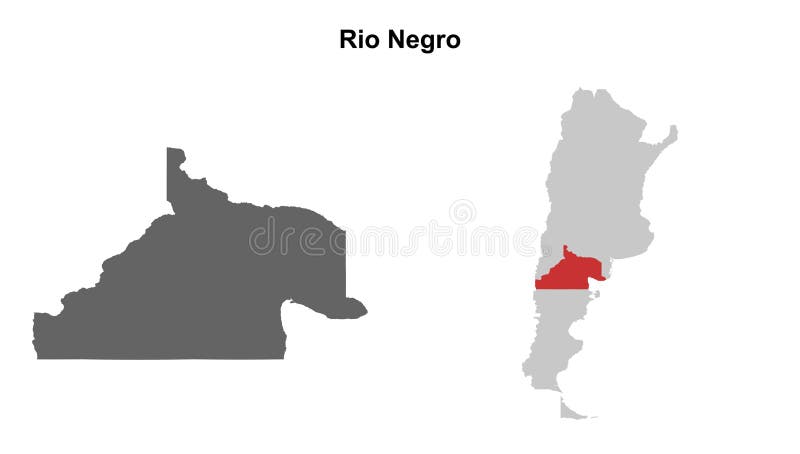 Rio Negro

dreamstime