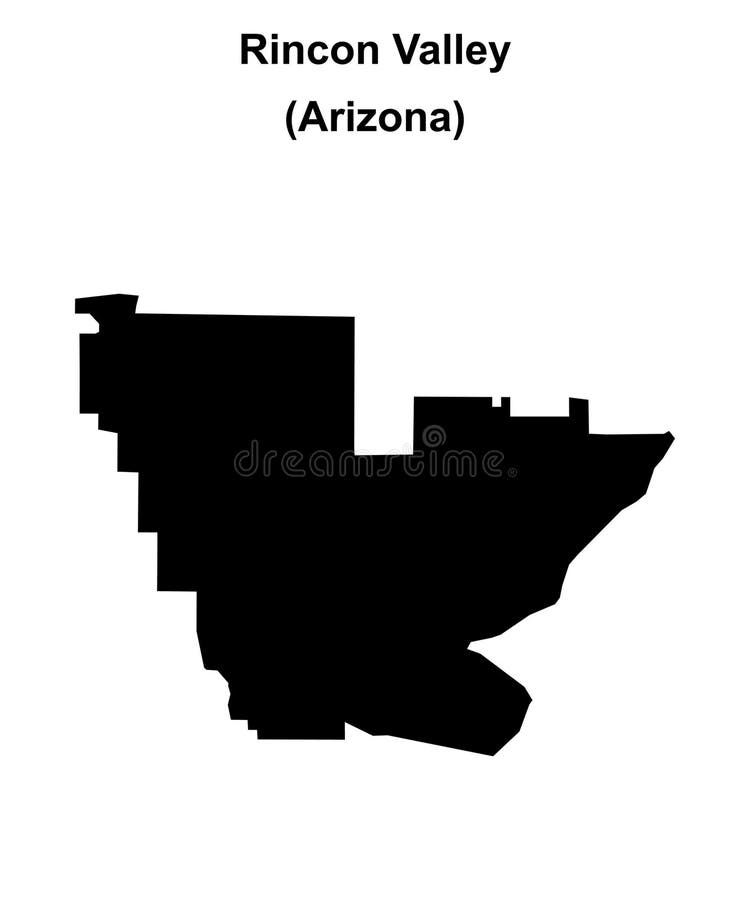 Rincon Valley
(Arizona)

dreamstime