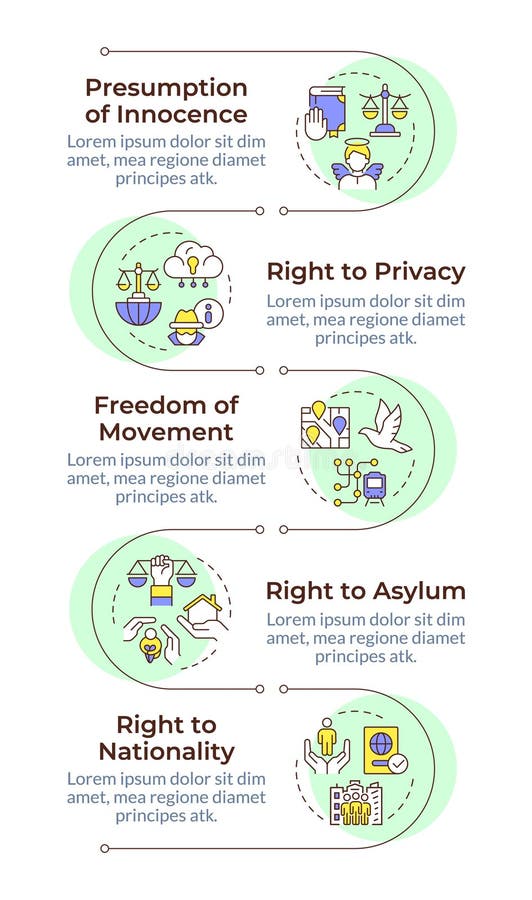 Presumption of Innocence
Lorem ipsum dolor sit dim amet, mea regione diamet principes atk.

Right to Privacy
Lorem ipsum dolor sit dim amet, mea regione diamet principes atk.

Freedom of Movement
Lorem ipsum dolor sit dim amet, mea regione diamet principes atk.

Right to Asylum
Lorem ipsum dolor sit dim amet, mea regione diamet principes atk.

Right to Nationality
Lorem ipsum dolor sit dim amet, mea regione diamet principes atk.