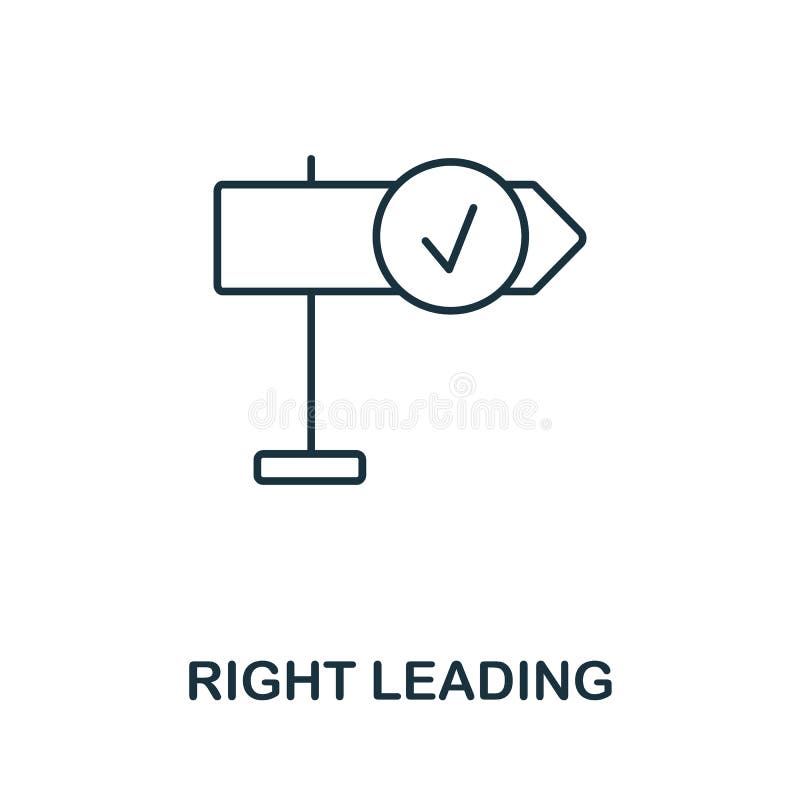 dreamstime

RIGHT LEADING