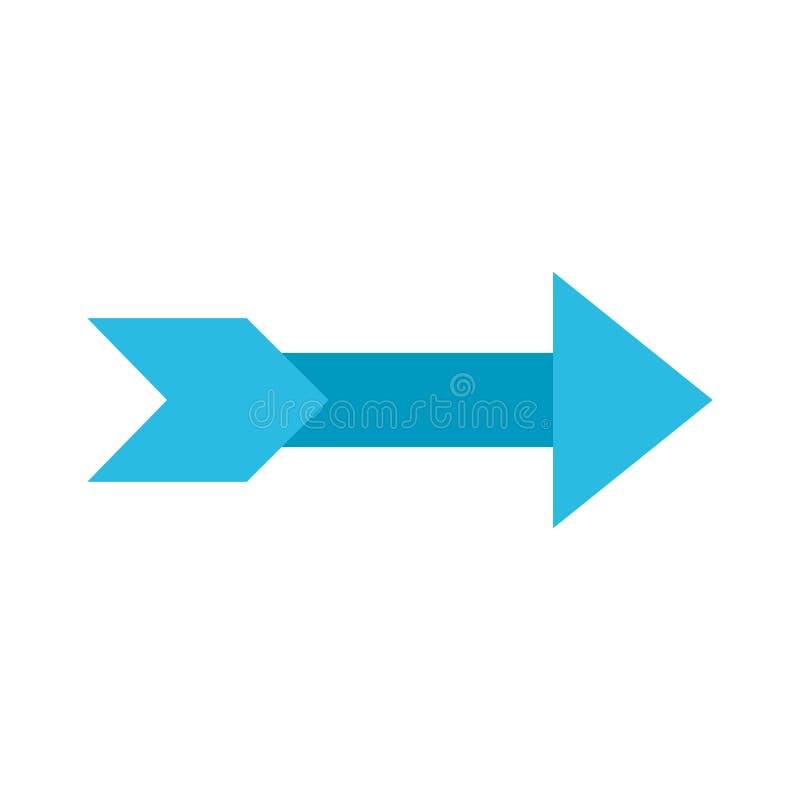 dreamstime®