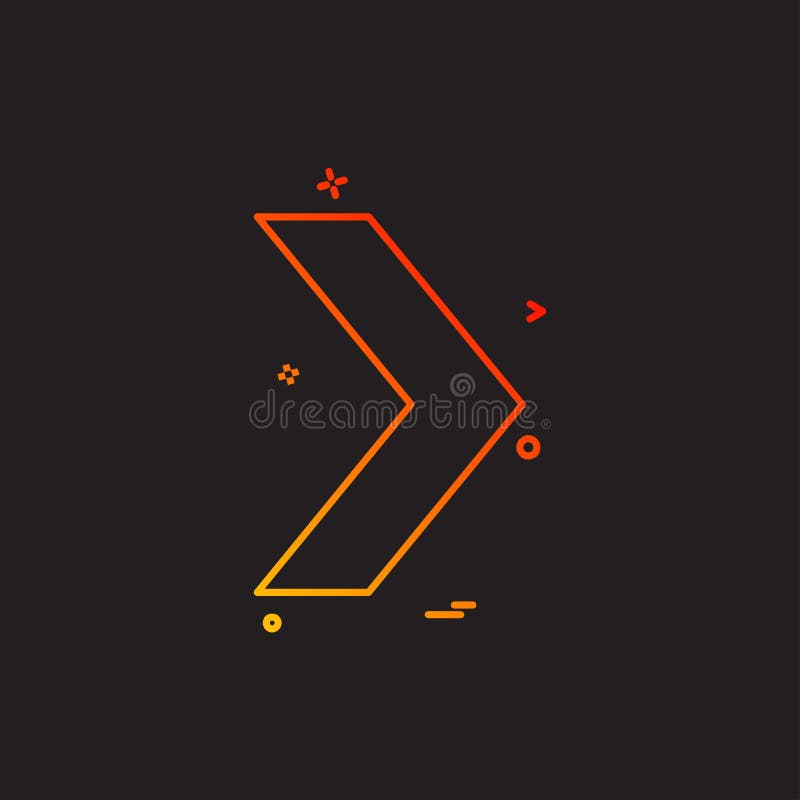 dreamstime®