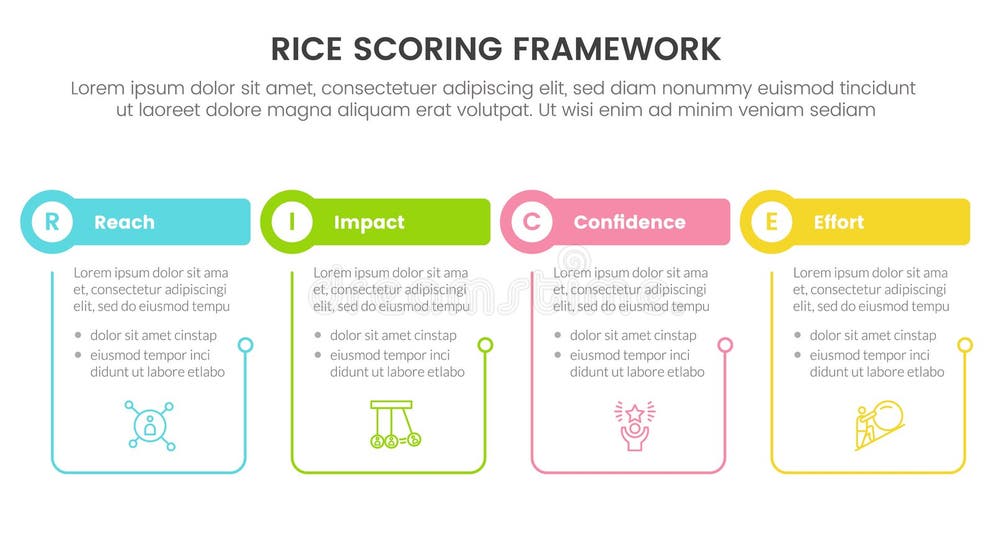 RICE SCORING FRAMEWORK

Lorem ipsum dolor sit amet, consectetuer adipiscing elit, sed diam nonummy euismod tincidunt ut laoreet dolore magna aliquam erat volutpat. Ut wisi enim ad minim veniam sediam

R Reach

Lorem ipsum dolor sit ama et, consectetur adipiscingi elit, sed do eiusmod tempu

- dolor sit amet cinstap
- eiusmod tempor inci didunt ut labore etlabo

I Impact

Lorem ipsum dolor sit ama et, consectetur adipiscingi elit, sed do eiusmod tempu

- dolor sit amet cinstap
- eiusmod tempor inci didunt ut labore etlabo

C Confidence

Lorem ipsum dolor sit ama et, consectetur adipiscingi elit, sed do eiusmod tempu

- dolor sit amet cinstap
- eiusmod tempor inci didunt ut labore etlabo

E Effort

Lorem ipsum dolor sit ama et, consectetur adipiscingi elit, sed do eiusmod tempu

- dolor sit amet cinstap
- eiusmod tempor inci didunt ut labore etlabo