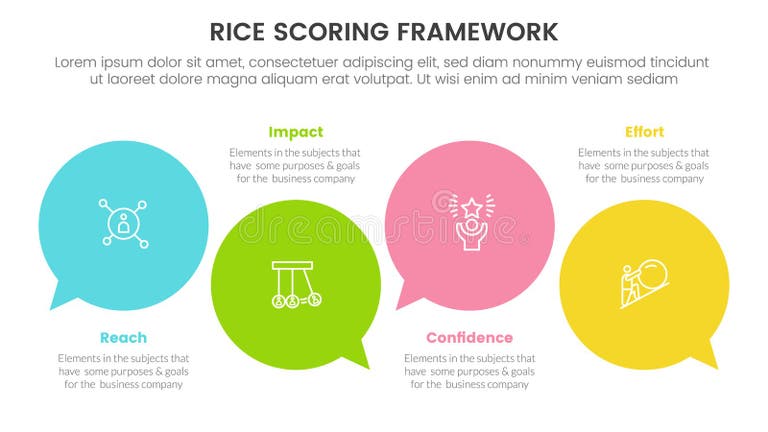 RICE SCORING FRAMEWORK

Lorem ipsum dolor sit amet, consectetuer adipiscing elit, sed diam nonummy euismod tincidunt ut laoreet dolore magna aliquam erat volutpat. Ut wisi enim ad minim veniam sediam

Impact

Elements in the subjects that have some purposes & goals for the business company

Effort

Elements in the subjects that have some purposes & goals for the business company

dreamstime

Reach

Elements in the subjects that have some purposes & goals for the business company

Confidence

Elements in the subjects that have some purposes & goals for the business company