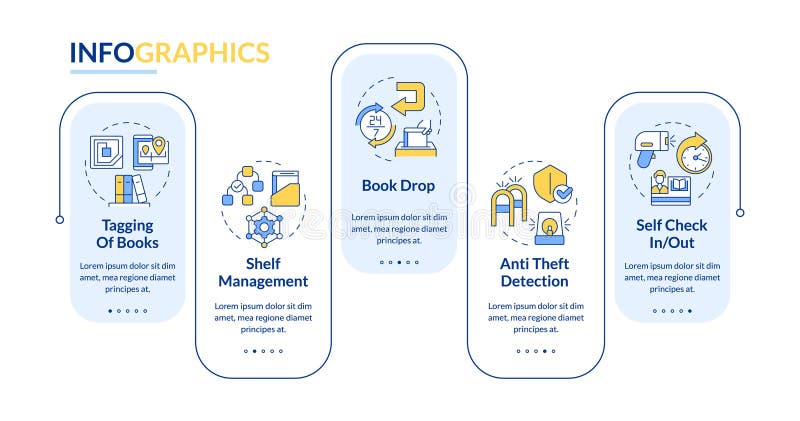 INFOGRAPHICS

Tagging Of Books

Lorem ipsum dolor sit dim amet, mea regione diamet principes at.

Shelf Management

Lorem ipsum dolor sit dim amet, mea regione diamet principes at.

24
7

Book Drop

Lorem ipsum dolor sit dim amet, mea regione diamet principes at.

Anti Theft Detection

Lorem ipsum dolor sit dim amet, mea regione diamet principes at.

Self Check In/Out

Lorem ipsum dolor sit dim amet, mea regione diamet principes at.