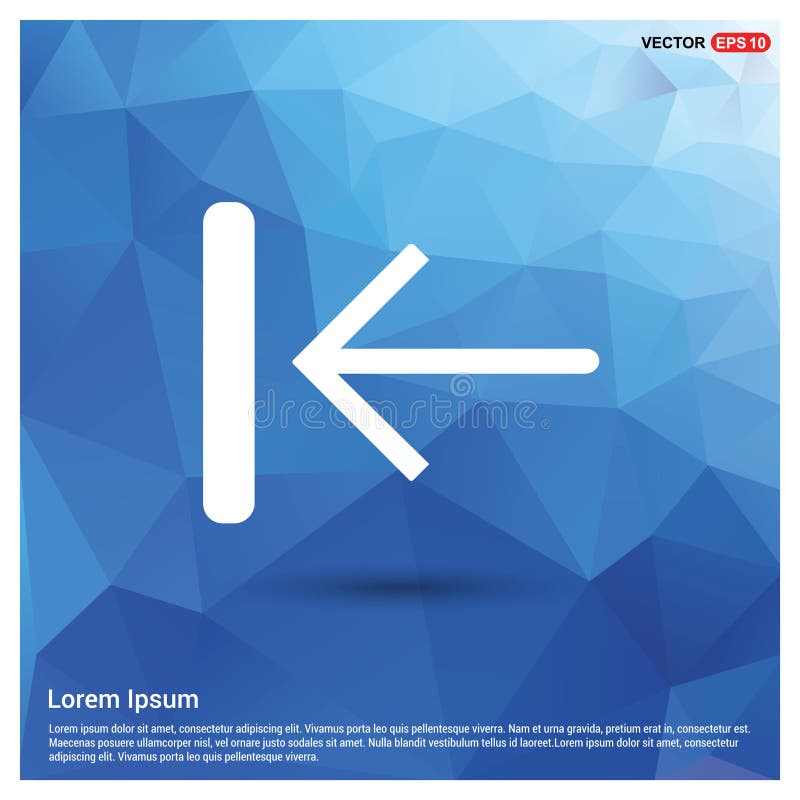 VECTOR EPS 10

dreamstime

Lorem Ipsum

Lorem ipsum dolor sit amet, consectetur adipiscing elit. Vivamus porta leo quis pellentesque viverra. Nam et urna gravida, pretium erat in, consectetur est. Maecenas posuere ullamcorper nisl, vel ornare justo sodales sit amet. Nulla blandit vestibulum tellus id laoreet.Lorem ipsum dolor sit amet, consectetur adipiscing elit. Vivamus porta leo quis pellentesque viverra.