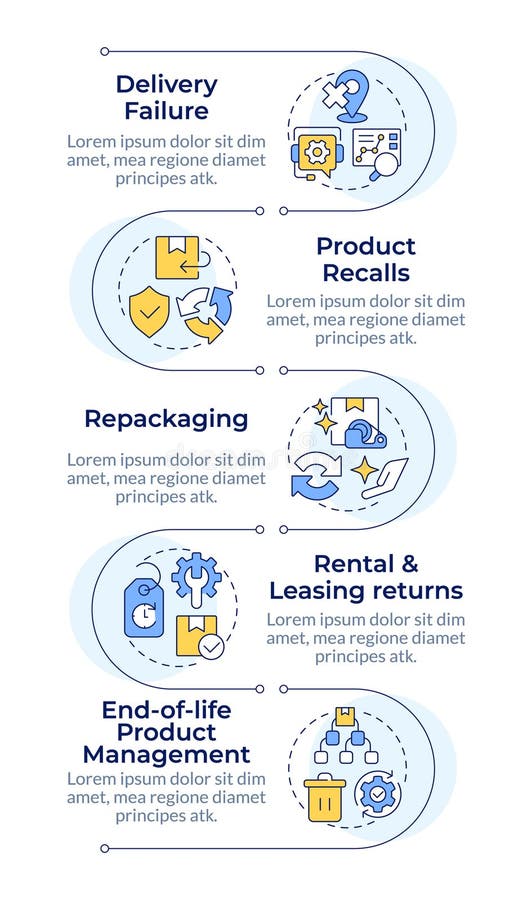 Delivery Failure

Lorem ipsum dolor sit dim amet, mea regione diamet principes atk.

Product Recalls

Lorem ipsum dolor sit dim amet, mea regione diamet principes atk.

Repackaging

Lorem ipsum dolor sit dim amet, mea regione diamet principes atk.

Rental & Leasing returns

Lorem ipsum dolor sit dim amet, mea regione diamet principes atk.

End-of-life Product Management

Lorem ipsum dolor sit dim amet, mea regione diamet principes atk.