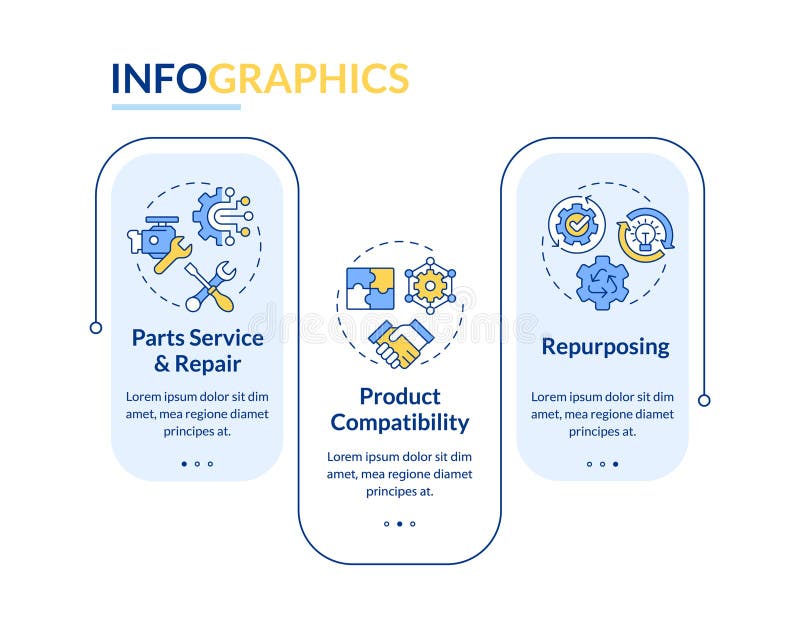 INFOGRAPHICS

Parts Service & Repair

Lorem ipsum dolor sit dim amet, mea regione diamet principes at.

Product Compatibility

Lorem ipsum dolor sit dim amet, mea regione diamet principes at.

Repurposing

Lorem ipsum dolor sit dim amet, mea regione diamet principes at.

dreamstime