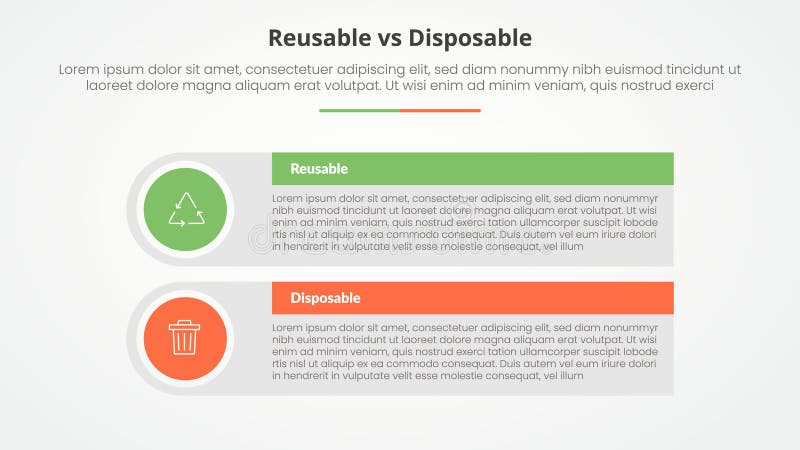 Reusable vs Disposable

Lorem ipsum dolor sit amet, consectetuer adipiscing elit, sed diam nonummy nibh euismod tincidunt ut laoreet dolore magna aliquam erat volutpat. Ut wisi enim ad minim veniam, quis nostrud exerci

Reusable

Lorem ipsum dolor sit amet, consectetuer adipiscing elit, sed diam nonummyr nibh euismod tincidunt ut laoreet dolore magna aliquam erat volutpat. Ut wisi enim ad minim veniam, quis nostrud exerci tation ullamcorper suscipit lobode rtis nisl ut aliquip ex ea commodo consequat. Duis autem vel eum iriure dolori in hendrerit in vulputate velit esse molestie consequat, vel illum

Disposable

Lorem ipsum dolor sit amet, consectetuer adipiscing elit, sed diam nonummyr nibh euismod tincidunt ut laoreet dolore magna aliquam erat volutpat. Ut wisi enim ad minim veniam, quis nostrud exerci tation ullamcorper suscipit lobode rtis nisl ut aliquip ex ea commodo consequat. Duis autem vel eum iriure dolori in hendrerit in vulputate velit esse molestie consequat, vel illum