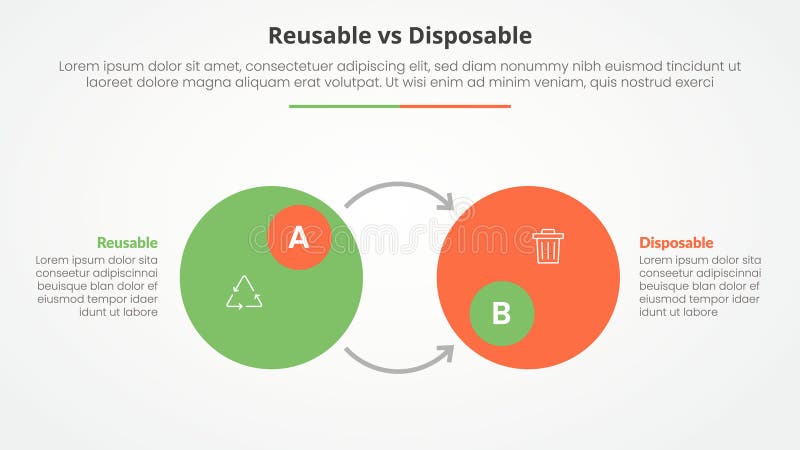 Reusable vs Disposable

Lorem ipsum dolor sit amet, consectetuer adipiscing elit, sed diam nonummy nibh euismod tincidunt ut laoreet dolore magna aliquam erat volutpat. Ut wisi enim ad minim veniam, quis nostrud exerci

Reusable
Lorem ipsum dolor sita conseetur adipiscinnai beuisque blan dolor ef eiusmod tempor idaer idunt ut labore

A

dreamstime

B

Disposable
Lorem ipsum dolor sita conseetur adipiscinnai beuisque blan dolor ef eiusmod tempor idaer idunt ut labore