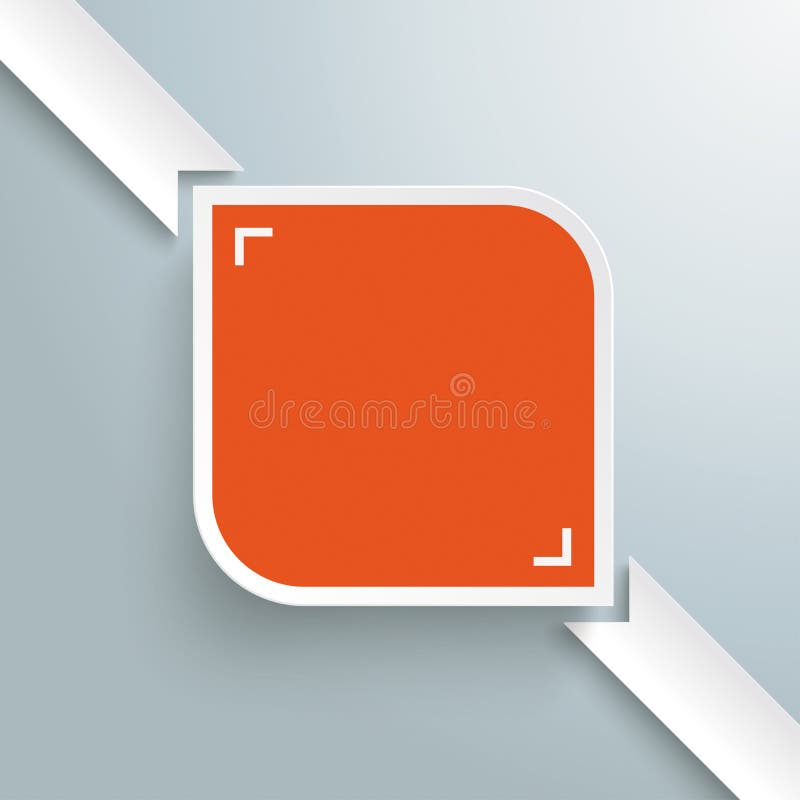 dreamstime