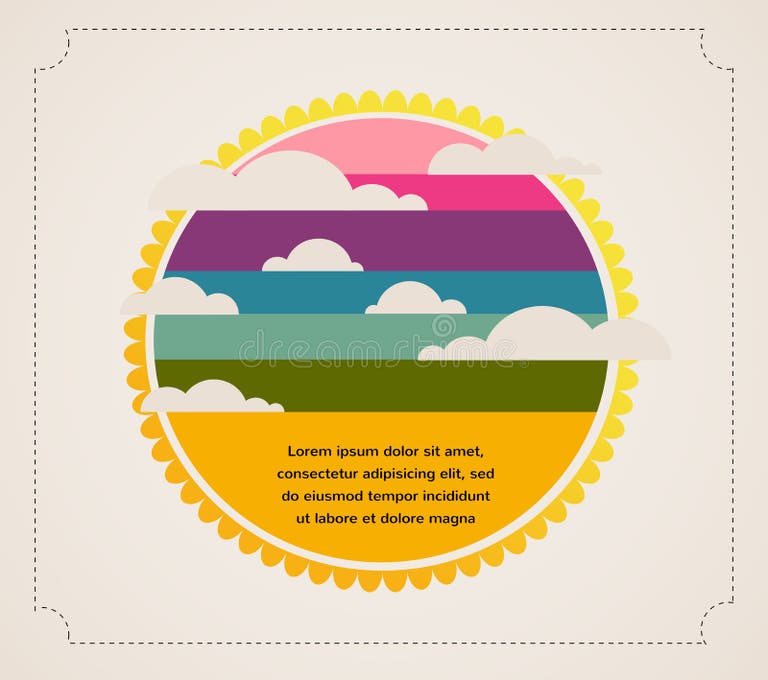 dreamstime

Lorem ipsum dolor sit amet, consectetur adipisicing elit, sed do eiusmod tempor incididunt ut labore et dolore magna