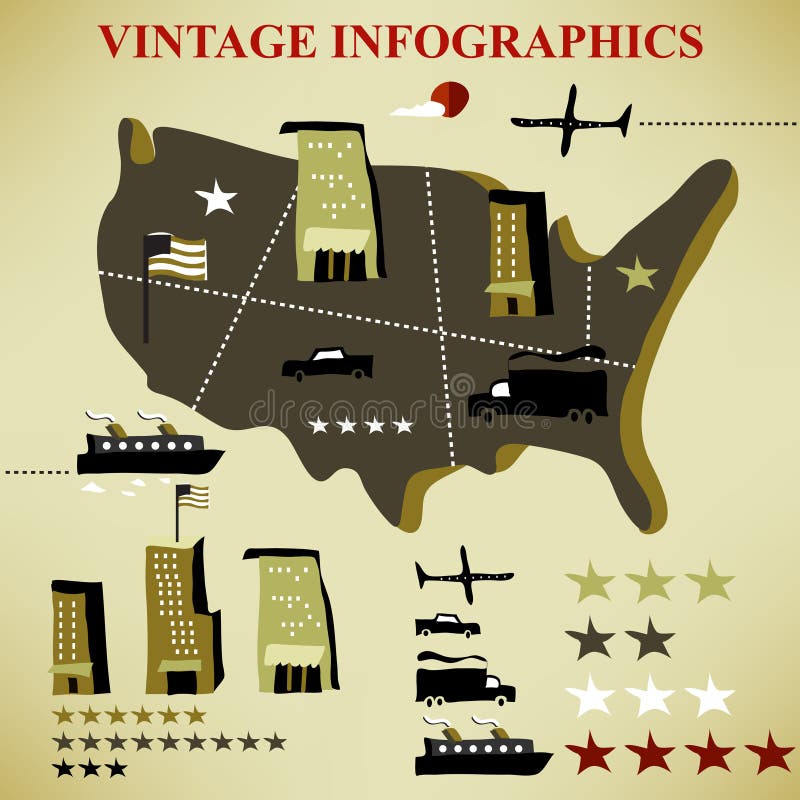 VINTAGE INFOGRAPHICS

dreamstime