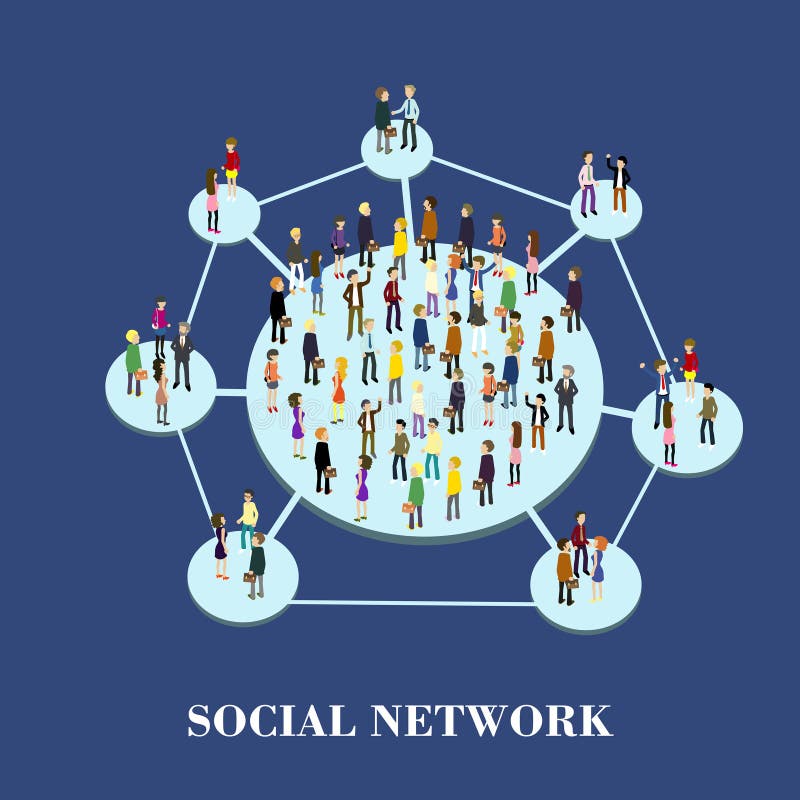 SOCIAL NETWORK