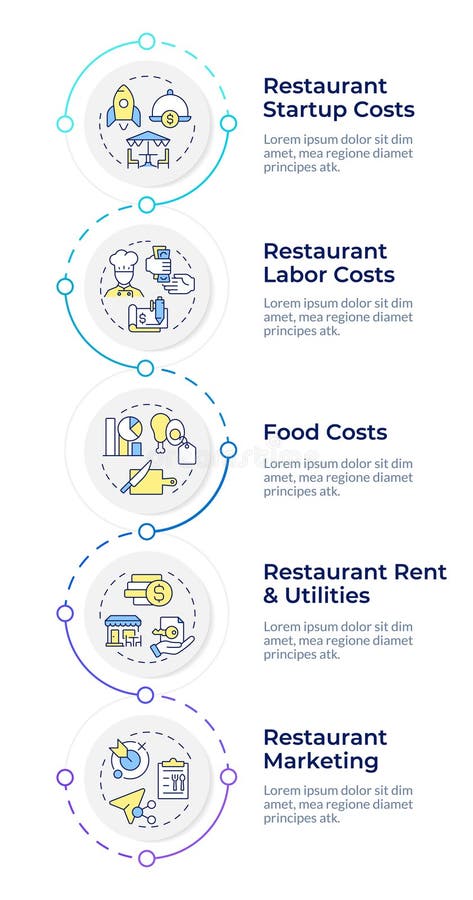 Restaurant Startup Costs

Lorem ipsum dolor sit dim amet, mea regione diamet principes atk.

Restaurant Labor Costs

Lorem ipsum dolor sit dim amet, mea regione diamet principes atk.

Food Costs

Lorem ipsum dolor sit dim amet, mea regione diamet principes atk.

Restaurant Rent & Utilities

Lorem ipsum dolor sit dim amet, mea regione diamet principes atk.

Restaurant Marketing

Lorem ipsum dolor sit dim amet, mea regione diamet principes atk.