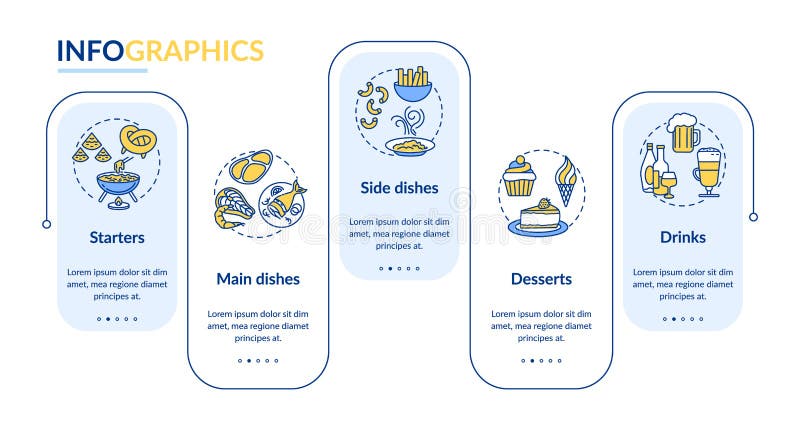 INFOGRAPHICS

Starters

Lorem ipsum dolor sit dim amet, mea regione diamet principes at.

Main dishes

Lorem ipsum dolor sit dim amet, mea regione diamet principes at.

Side dishes

Lorem ipsum dolor sit dim amet, mea regione diamet principes at.

Desserts

Lorem ipsum dolor sit dim amet, mea regione diamet principes at.

Drinks

Lorem ipsum dolor sit dim amet, mea regione diamet principes at.