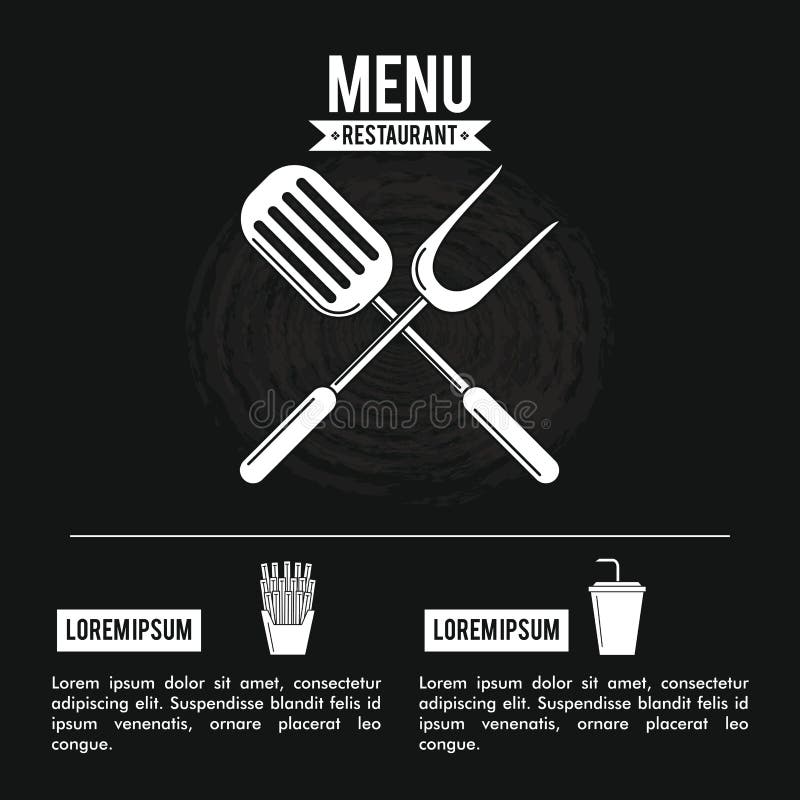 MENU
RESTAURANT

dreamstime

LOREMIPSUM

Lorem ipsum dolor sit amet, consectetur adipiscing elit. Suspendisse blandit felis id ipsum venenatis, ornare placerat leo congue.

LOREMIPSUM

Lorem ipsum dolor sit amet, consectetur adipiscing elit. Suspendisse blandit felis id ipsum venenatis, ornare placerat leo congue.