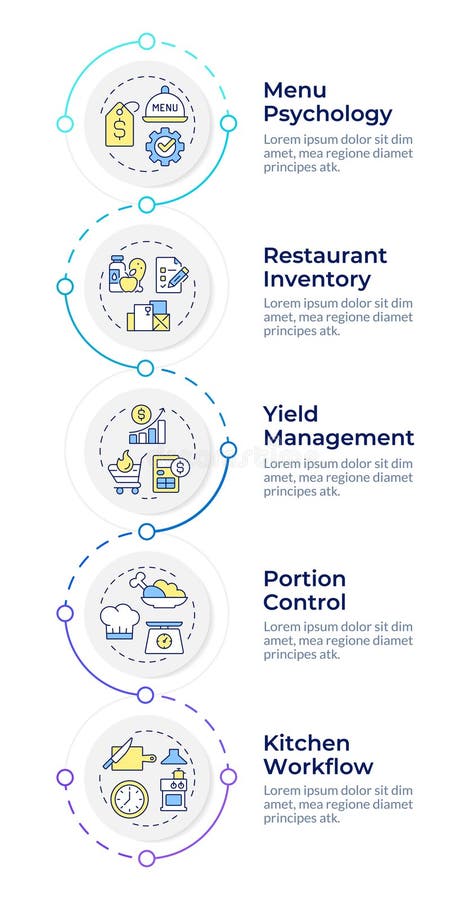 MENU

Menu Psychology
Lorem ipsum dolor sit dim amet, mea regione diamet principes atk.

Restaurant Inventory
Lorem ipsum dolor sit dim amet, mea regione diamet principes atk.

Yield Management
Lorem ipsum dolor sit dim amet, mea regione diamet principes atk.

Portion Control
Lorem ipsum dolor sit dim amet, mea regione diamet principes atk.

Kitchen Workflow
Lorem ipsum dolor sit dim amet, mea regione diamet principes atk.