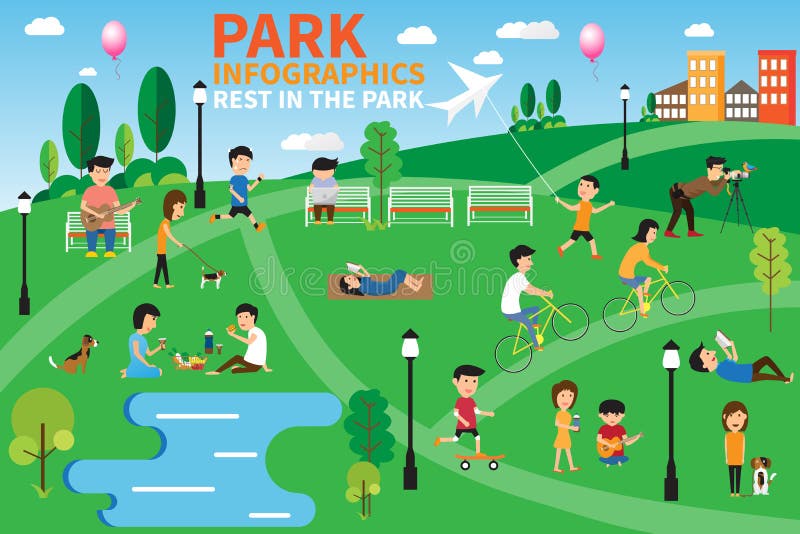 PARK
INFOGRAPHICS
REST IN THE PARK

dreamstime