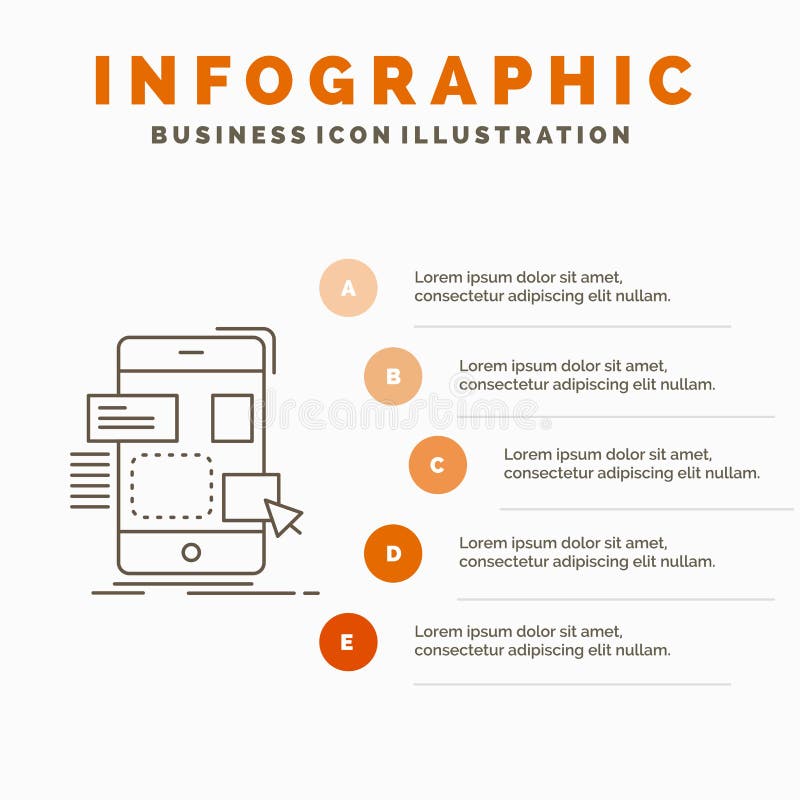 INFOGRAPHIC
BUSINESS ICON ILLUSTRATION

A
Lorem ipsum dolor sit amet, consectetur adipiscing elit nullam.

B
Lorem ipsum dolor sit amet, consectetur adipiscing elit nullam.

dreamstime

C
Lorem ipsum dolor sit amet, consectetur adipiscing elit nullam.

D
Lorem ipsum dolor sit amet, consectetur adipiscing elit nullam.

E
Lorem ipsum dolor sit amet, consectetur adipiscing elit nullam.