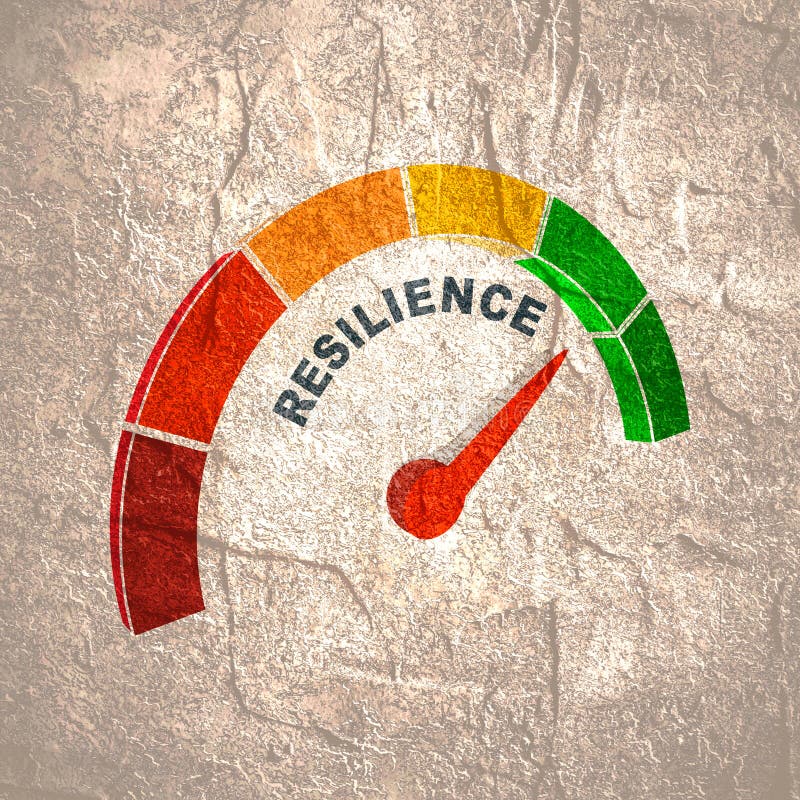 RESILIENCE