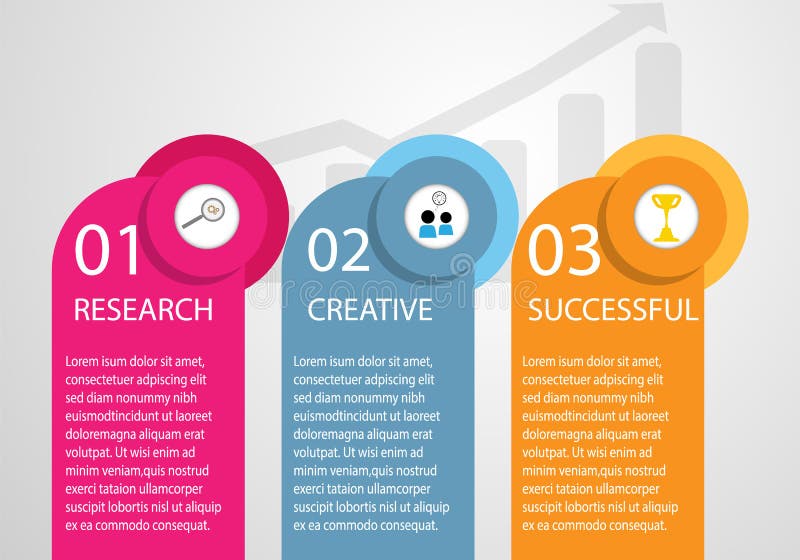 01
RESEARCH

Lorem isum dolor sit amet, consectetuer adpiscing elit sed diam nonummy nibh euismodtincidunt ut laoreet doloremagna aliquam erat volutpat. Ut wisi enim ad minim veniam,quis nostrud exerci tataion ullamcorper suscipit lobortis nisl ut aliquip ex ea commodo consequat.

02
CREATIVE

Lorem isum dolor sit amet, consectetuer adpiscing elit sed diam nonummy nibh euismodtincidunt ut laoreet doloremagna aliquam erat volutpat. Ut wisi enim ad minim veniam,quis nostrud exerci tataion ullamcorper suscipit lobortis nisl ut aliquip ex ea commodo consequat.

03
SUCCESSFUL

Lorem isum dolor sit amet, consectetuer adpiscing elit sed diam nonummy nibh euismodtincidunt ut laoreet doloremagna aliquam erat volutpat. Ut wisi enim ad minim veniam,quis nostrud exerci tataion ullamcorper suscipit lobortis nisl ut aliquip ex ea commodo consequat.

dreamstime