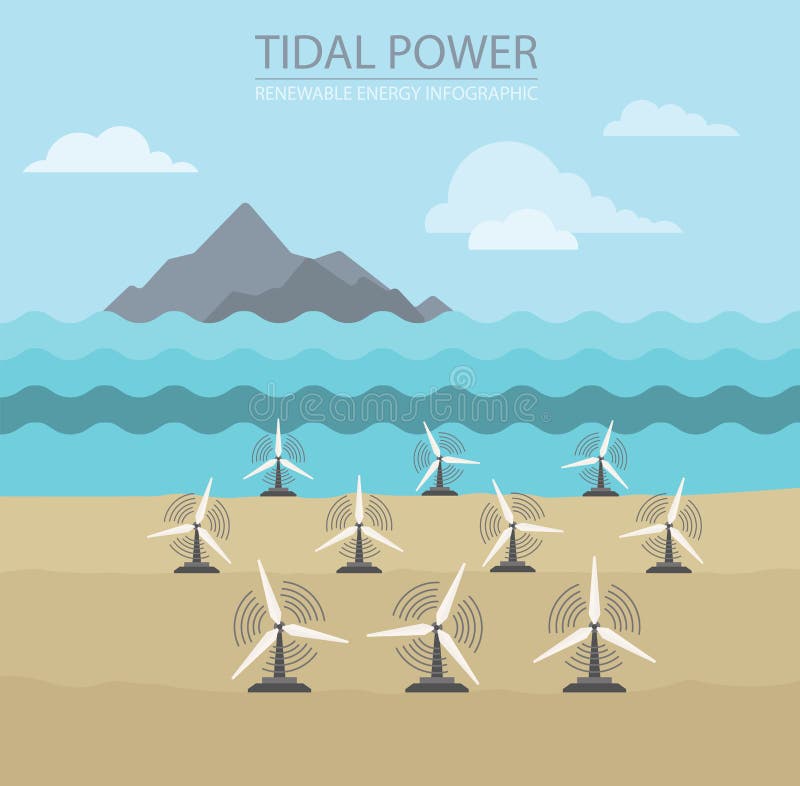 TIDAL POWER
RENEWABLE ENERGY INFOGRAPHIC

dreamstime