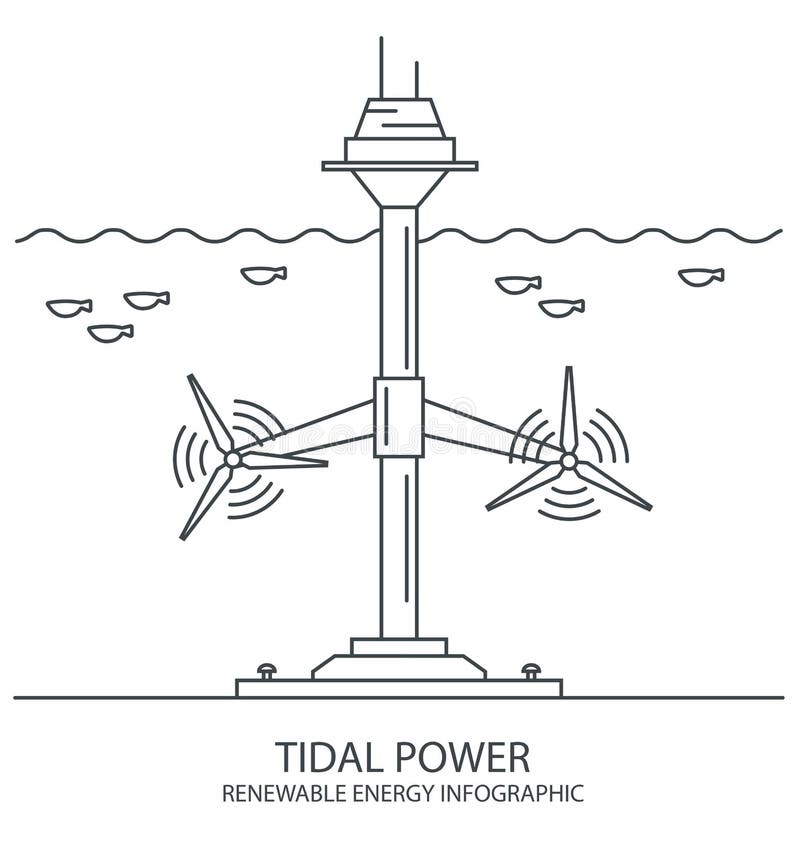 TIDAL POWER
RENEWABLE ENERGY INFOGRAPHIC