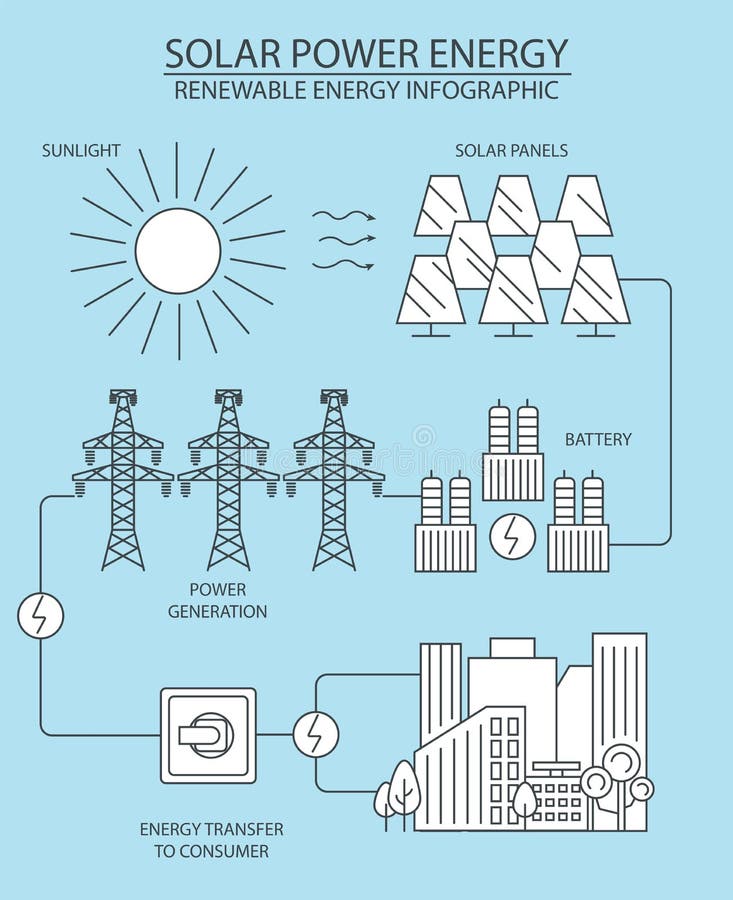 SOLAR POWER ENERGY
RENEWABLE ENERGY INFOGRAPHIC

SUNLIGHT

SOLAR PANELS

BATTERY

POWER GENERATION

ENERGY TRANSFER TO CONSUMER