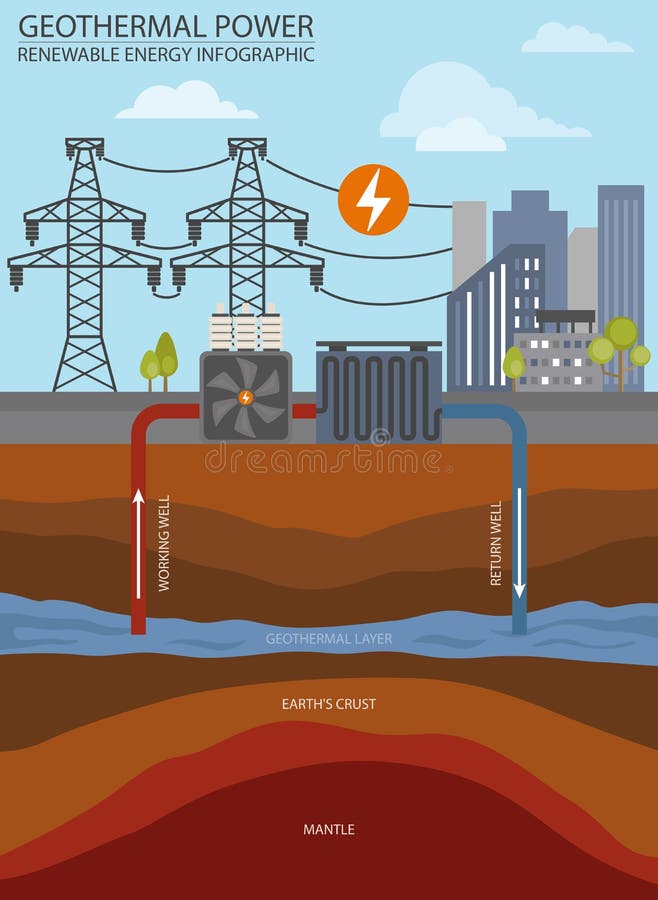 GEOTHERMAL POWER
RENEWABLE ENERGY INFOGRAPHIC

dreamstime

WORKING WELL

RETURN WELL

GEOTHERMAL LAYER

EARTH'S CRUST

MANTLE