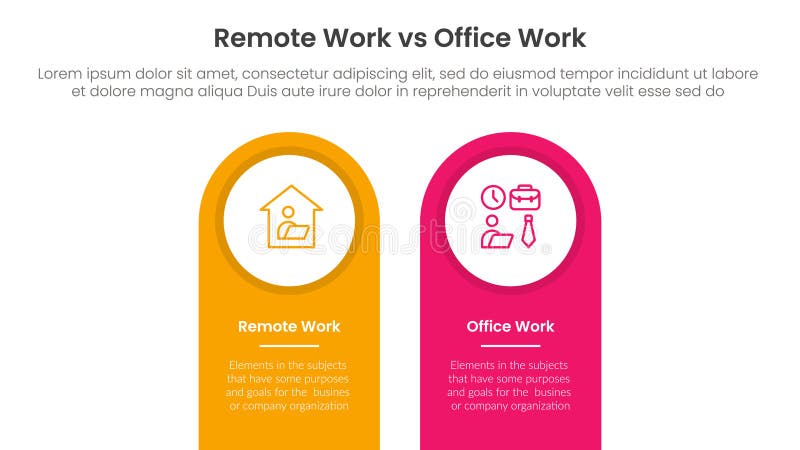 Remote Work vs Office Work

Lorem ipsum dolor sit amet, consectetur adipiscing elit, sed do eiusmod tempor incididunt ut labore et dolore magna aliqua Duis aute irure dolor in reprehenderit in voluptate velit esse sed do

Remote Work

Elements in the subjects that have some purposes and goals for the busines or company organization

Office Work

Elements in the subjects that have some purposes and goals for the busines or company organization