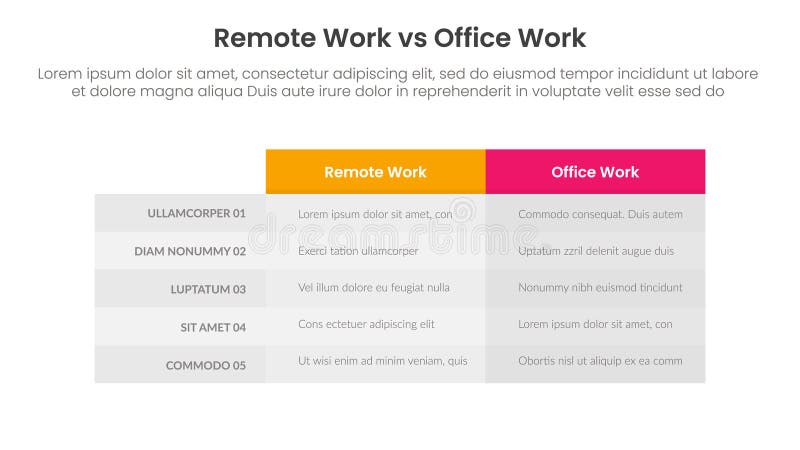 Remote Work vs Office Work

Lorem ipsum dolor sit amet, consectetur adipiscing elit, sed do eiusmod tempor incididunt ut labore et dolore magna aliqua Duis aute irure dolor in reprehenderit in voluptate velit esse sed do

| | Remote Work | Office Work |
|---|---|---|
| ULLAMCORPER 01 | Lorem ipsum dolor sit amet, con | Commodo consequat. Duis autem |
| DIAM NONUMMY 02 | Exerci tation ullamcorper | Uptatum zzril delenit augue duis |
| LUPTATUM 03 | Vel illum dolore eu feugiat nulla | Nonummy nibh euismod tincidunt |
| SIT AMET 04 | Cons ectetuer adipiscing elit | Lorem ipsum dolor sit amet, con |
| COMMODO 05 | Ut wisi enim ad minim veniam, quis | Obortis nisl ut aliquip ex ea comm |

dreamstime