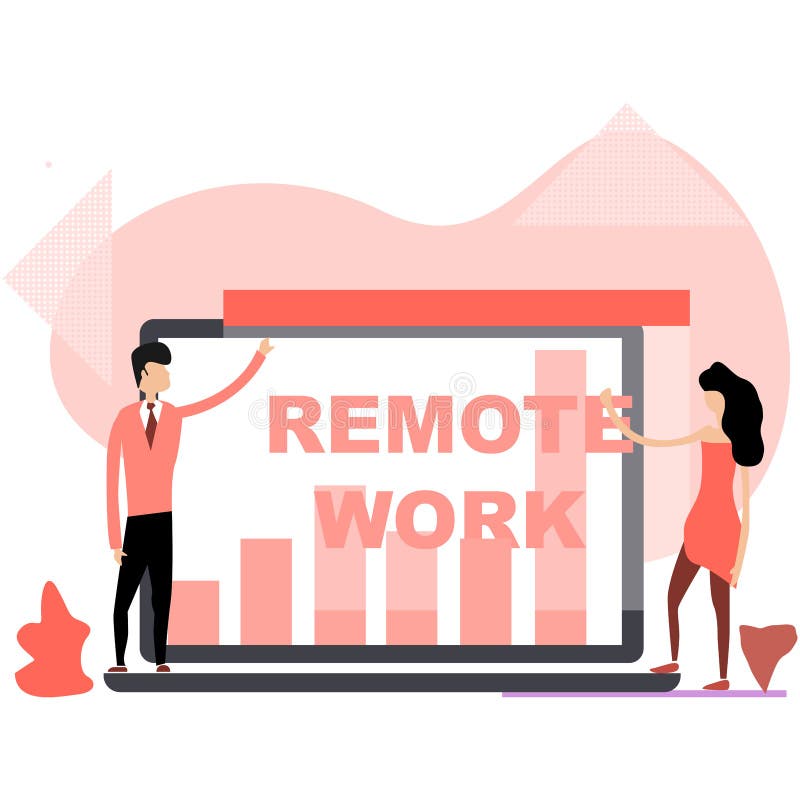 REMOTE WORK