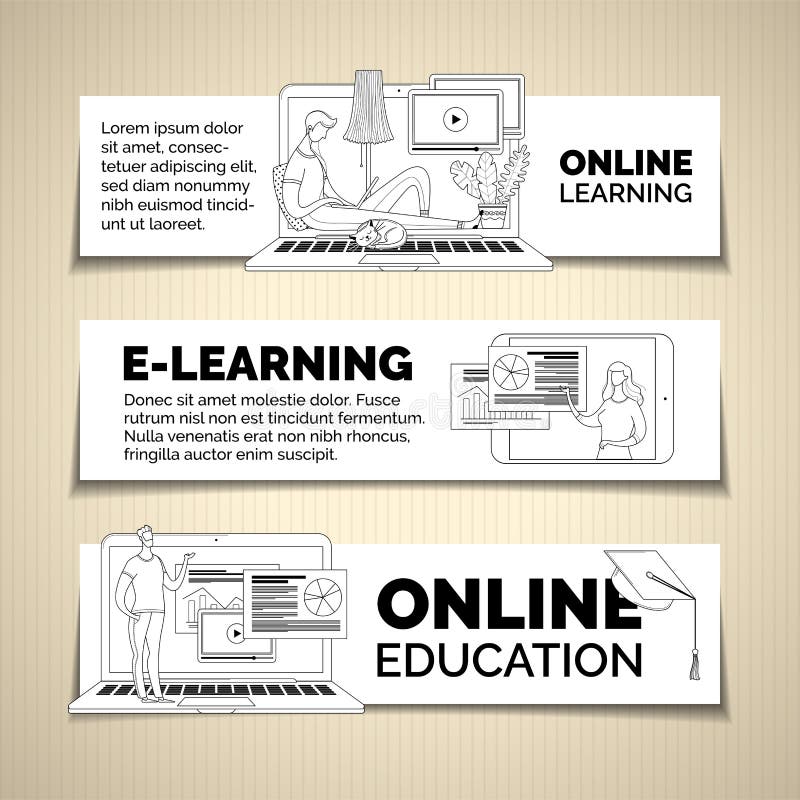 Lorem ipsum dolor sit amet, consectetuer adipiscing elit, sed diam nonummy nibh euismod tincidunt ut laoreet.

ONLINE LEARNING

E-LEARNING

Donec sit amet molestie dolor. Fusce rutrum nisl non est tincidunt fermentum. Nulla venenatis erat non nibh rhoncus, fringilla auctor enim suscipit.

ONLINE EDUCATION