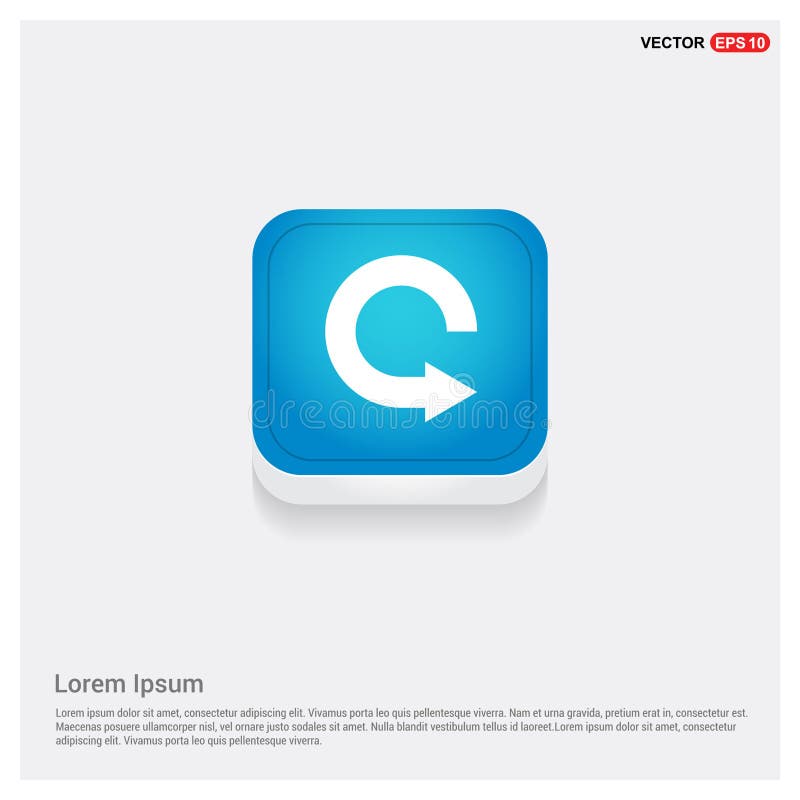 VECTOR EPS 10

dreamstime

Lorem Ipsum

Lorem ipsum dolor sit amet, consectetur adipiscing elit. Vivamus porta leo quis pellentesque viverra. Nam et urna gravida, pretium erat in, consectetur est. Maecenas posuere ullamcorper nisl, vel ornare justo sodales sit amet. Nulla blandit vestibulum tellus id laoreet.Lorem ipsum dolor sit amet, consectetur adipiscing elit. Vivamus porta leo quis pellentesque viverra.