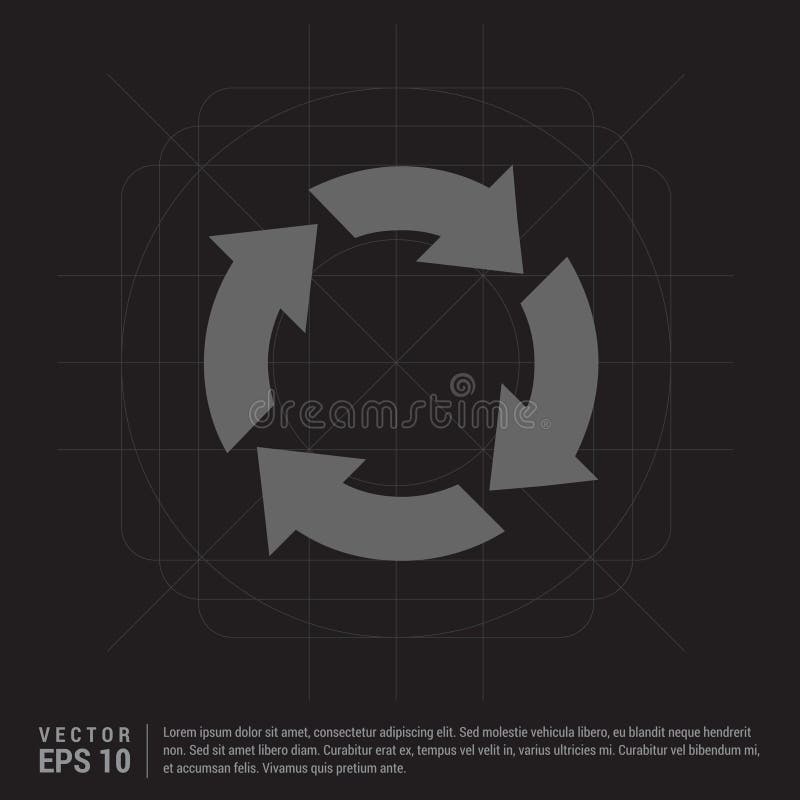 dreamstime

VECTOR
EPS 10

Lorem ipsum dolor sit amet, consectetur adipiscing elit. Sed molestie vehicula libero, eu blandit neque hendrerit non. Sed sit amet libero diam. Curabitur erat ex, tempus vel velit in, varius ultricies mi. Curabitur vel bibendum mi, et accumsan felis. Vivamus quis pretium ante.