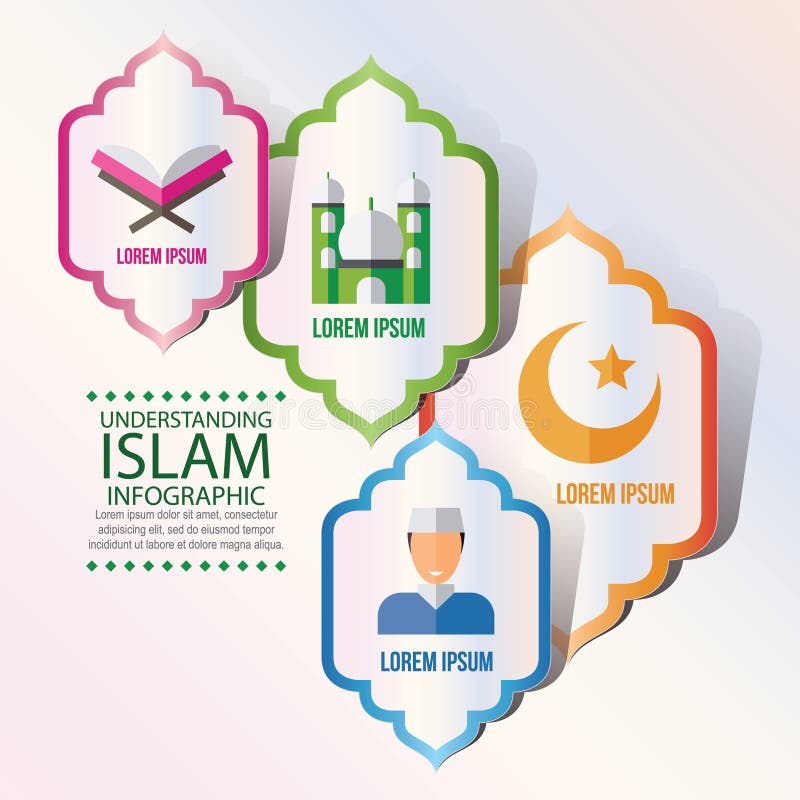 LOREM IPSUM

LOREM IPSUM

UNDERSTANDING
ISLAM
INFOGRAPHIC
Lorem ipsum dolor sit amet, consectetur adipisicing elit, sed do eiusmod tempor incididunt ut labore et dolore magna aliqua.

LOREM IPSUM

LOREM IPSUM