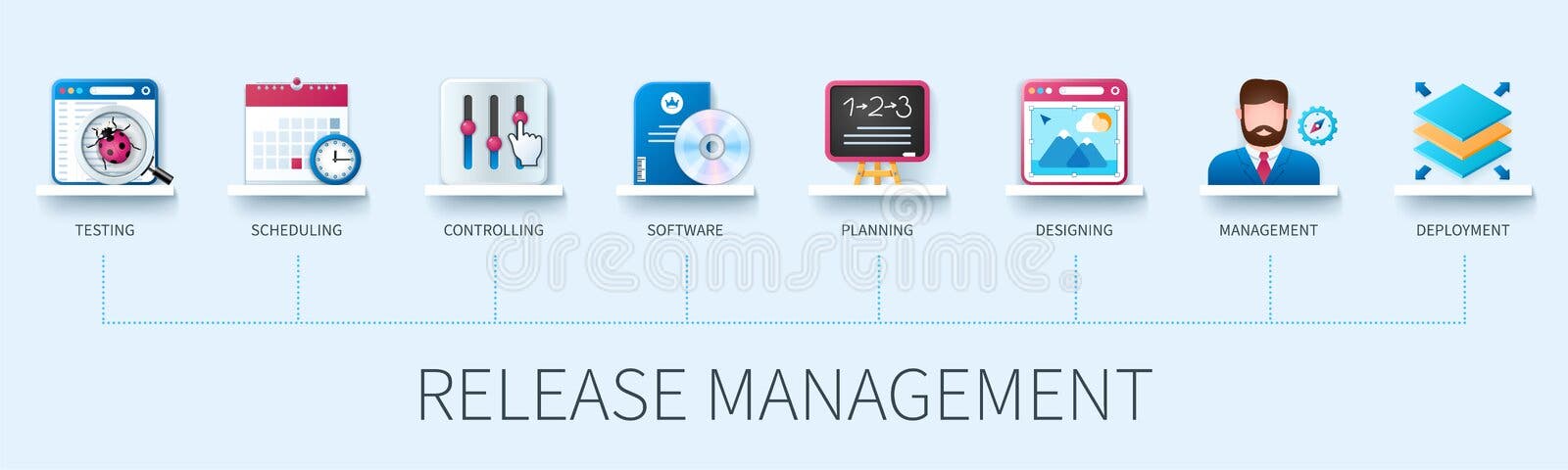 1→2→3

TESTING SCHEDULING CONTROLLING SOFTWARE PLANNING DESIGNING MANAGEMENT DEPLOYMENT

dreamstime

RELEASE MANAGEMENT