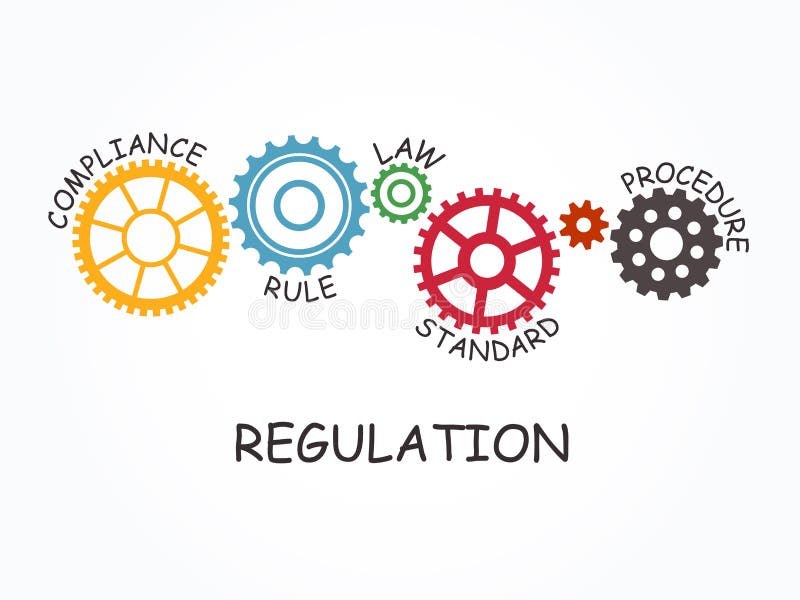 COMPLIANCE
RULE
LAW
STANDARD
PROCEDURE
dreamstime
REGULATION