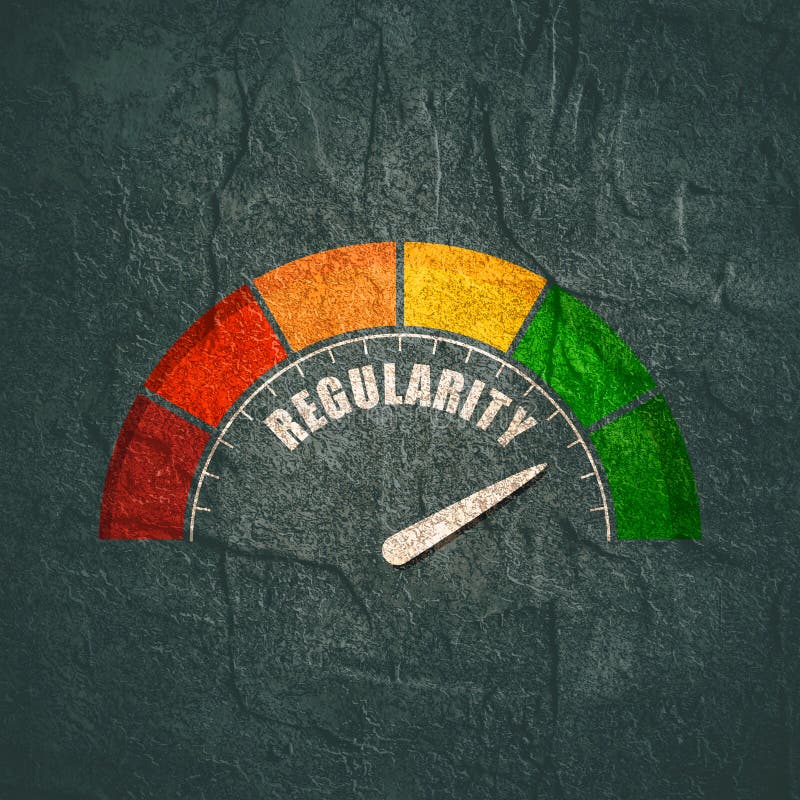 REGULARITY