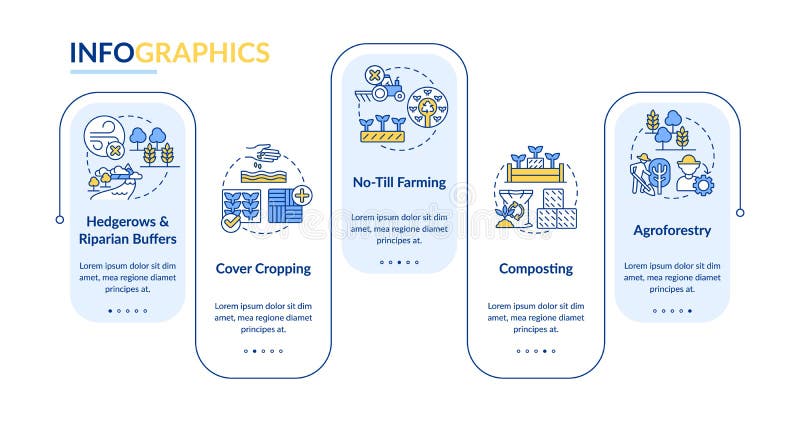 INFOGRAPHICS

Hedgerows & Riparian Buffers

Lorem ipsum dolor sit dim amet, mea regione diamet principes at.

Cover Cropping

Lorem ipsum dolor sit dim amet, mea regione diamet principes at.

No-Till Farming

Lorem ipsum dolor sit dim amet, mea regione diamet principes at.

Composting

Lorem ipsum dolor sit dim amet, mea regione diamet principes at.

Agroforestry

Lorem ipsum dolor sit dim amet, mea regione diamet principes at.