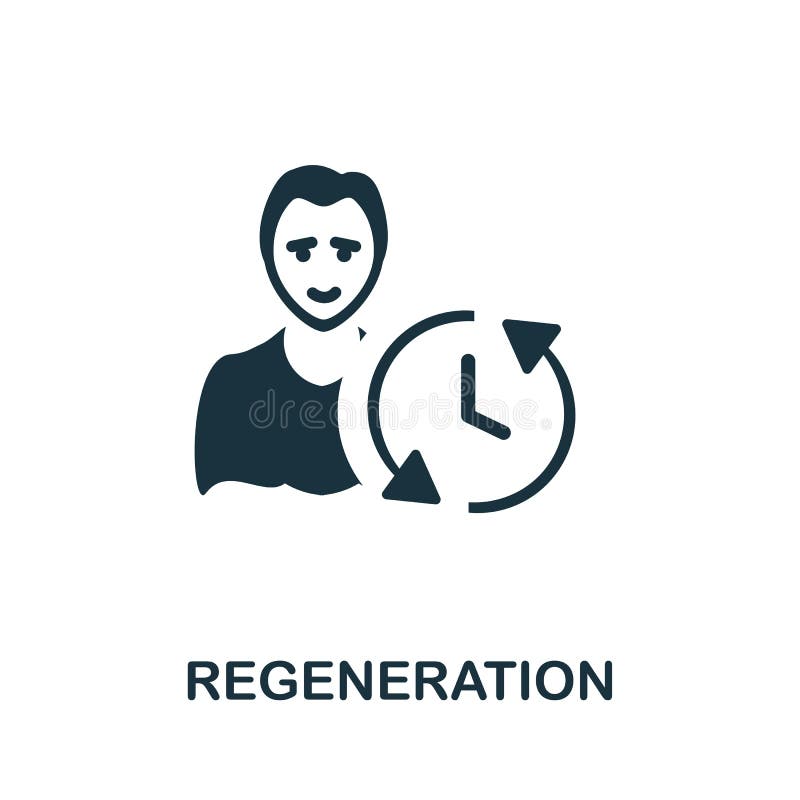 dreamstime

REGENERATION